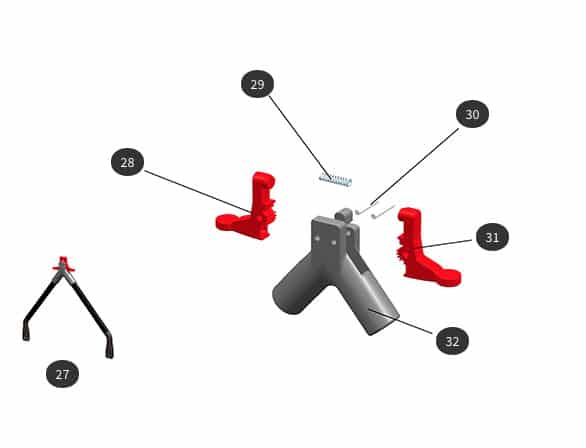 29
30
28
31
32
27